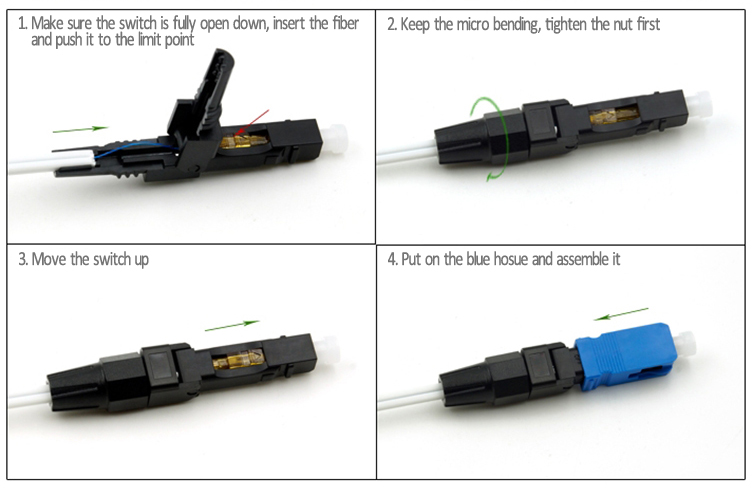 1. Make sure the switch is fully open down, insert the fiber and push it to the limit point

2. Keep the micro bending, tighten the nut first

3. Move the switch up

4. Put on the blue hosue and assemble it