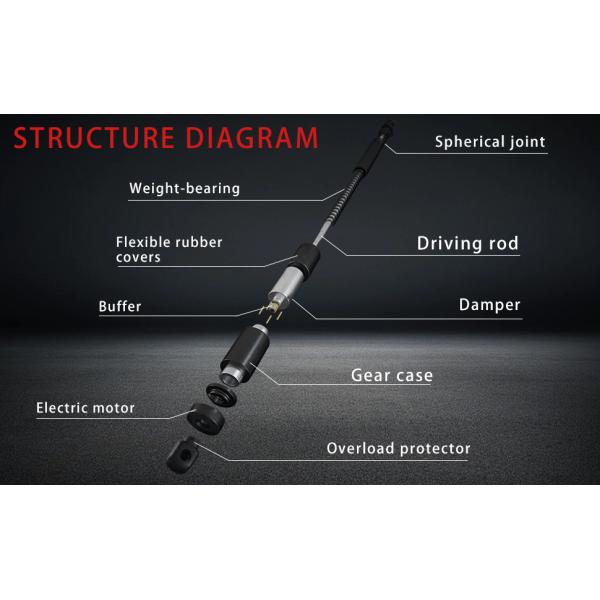 STRUCTURE DIAGRAM

Spherical joint

Weight-bearing

Flexible rubber covers

Driving rod

Buffer

Damper

Gear case

Electric motor

Overload protector