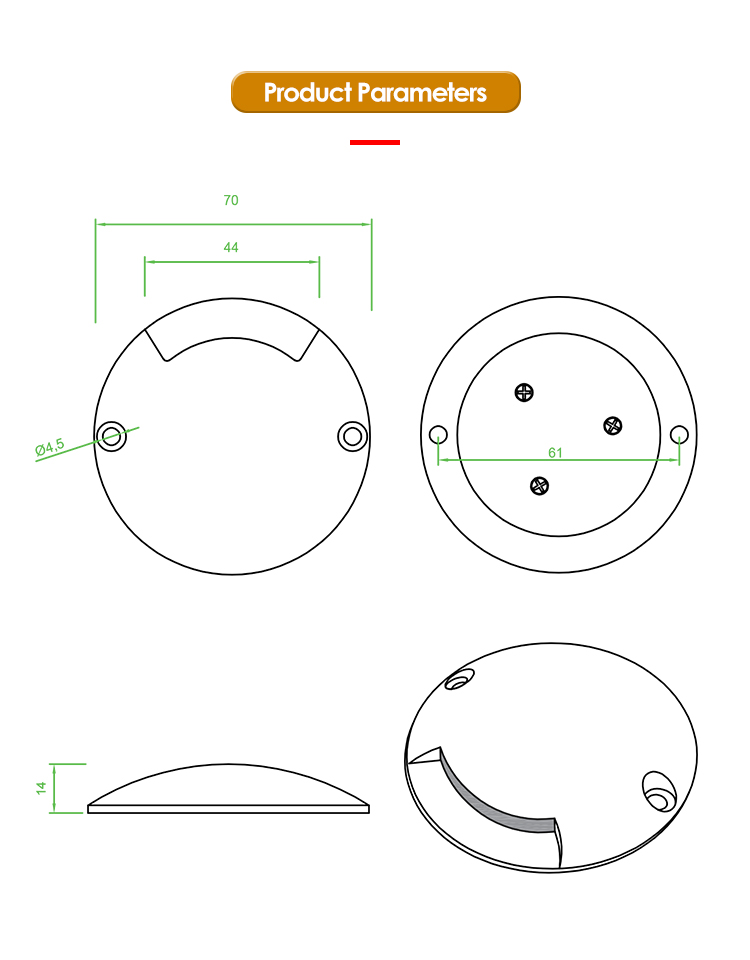 Product Parameters

70

44

Ø4,5

61

14