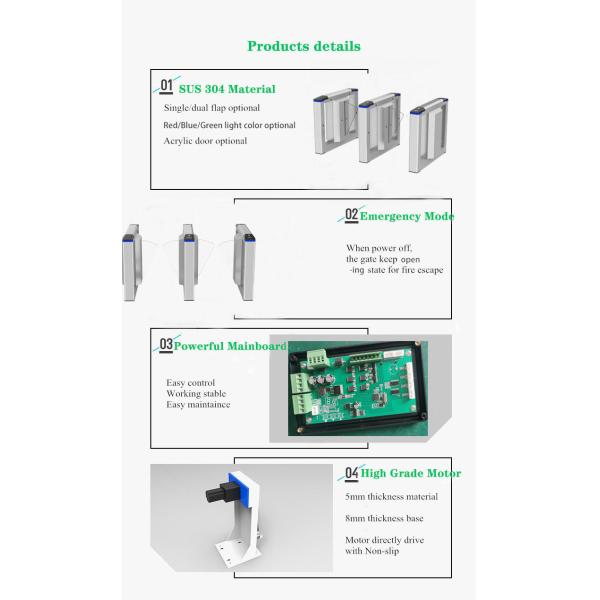 Products details

01 SUS 304 Material

Single/dual flap optional

Red/Blue/Green light color optional

Acrylic door optional

02 Emergency Mode

When power off, the gate keep open -ing state for fire escape

03 Powerful Mainboard

Easy control
Working stable
Easy maintaince

04 High Grade Motor

5mm thickness material

8mm thickness base

Motor directly drive with Non-slip