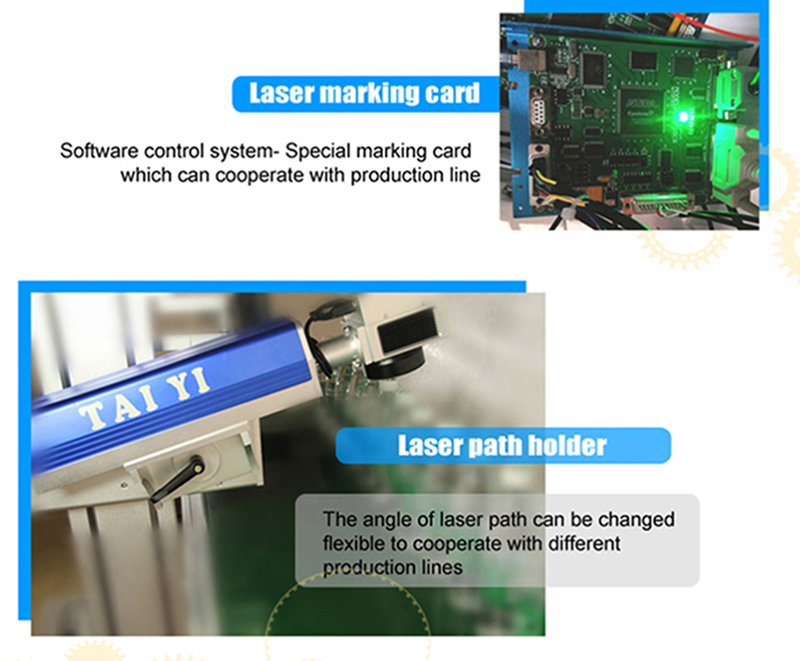 Laser marking card

Software control system- Special marking card which can cooperate with production line

TAI YI

Laser path holder

The angle of laser path can be changed flexible to cooperate with different production lines