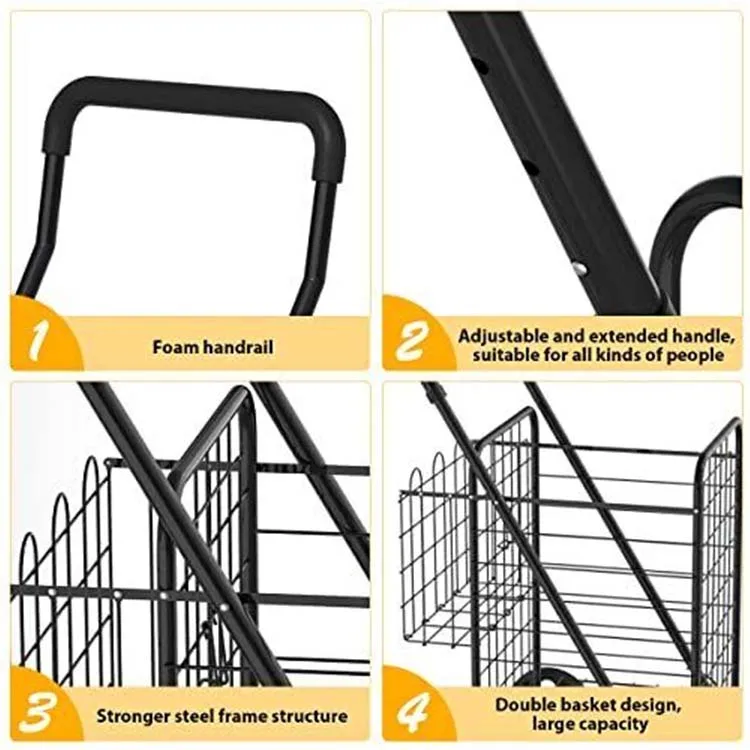 1
Foam handrail

2
Adjustable and extended handle, suitable for all kinds of people

3
Stronger steel frame structure

4
Double basket design, large capacity