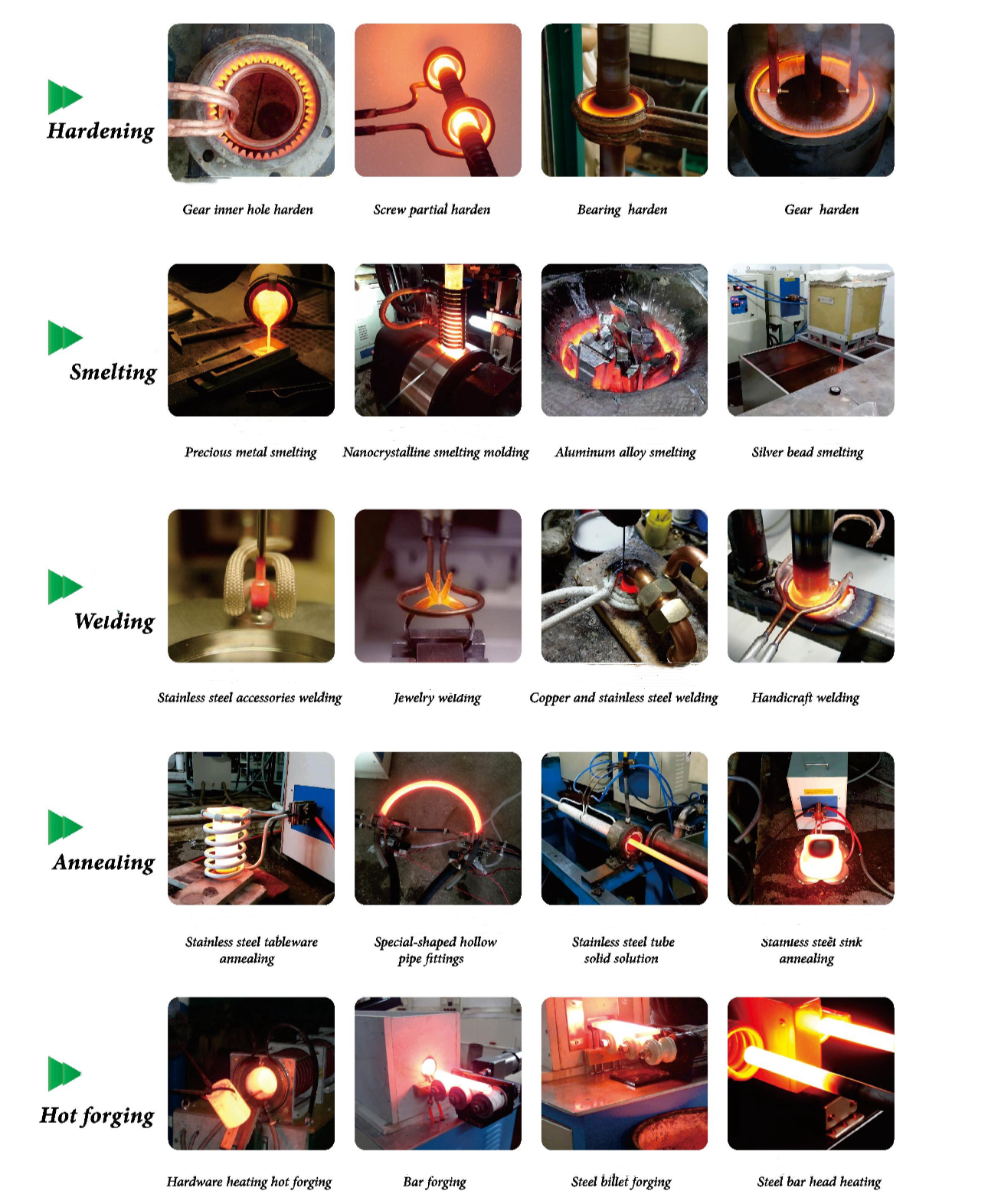 Hardening

Gear inner hole harden

Screw partial harden

Bearing harden

Gear harden

Smelting

Precious metal smelting

Nanocrystalline smelting molding

Aluminum alloy smelting

Silver bead smelting

Welding

Stainless steel accessories welding

Jewelry welding

Copper and stainless steel welding

Handicraft welding

Annealing

Stainless steel tableware annealing

Special-shaped hollow pipe fittings

Stainless steel tube solid solution

Stainless steel sink annealing

Hot forging

Hardware heating hot forging

Bar forging

Steel billet forging

Steel bar head heating