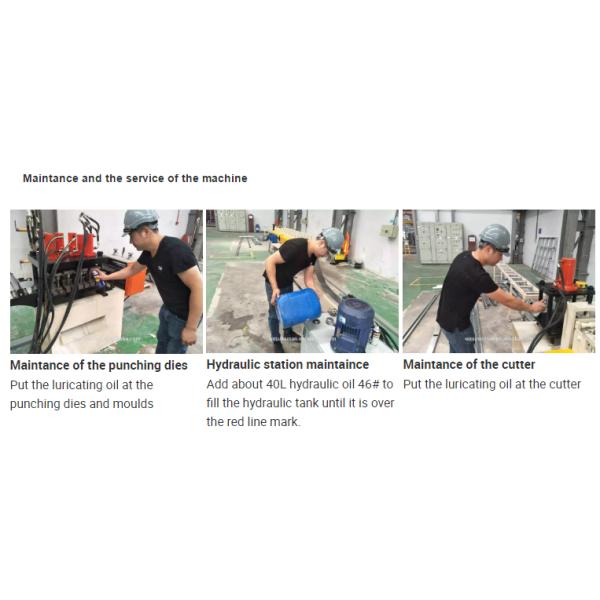 Maintance and the service of the machine

Maintance of the punching dies
Put the luricating oil at the punching dies and moulds

Hydraulic station maintaince
Add about 40L hydraulic oil 46# to fill the hydraulic tank until it is over the red line mark.

Maintance of the cutter
Put the luricating oil at the cutter