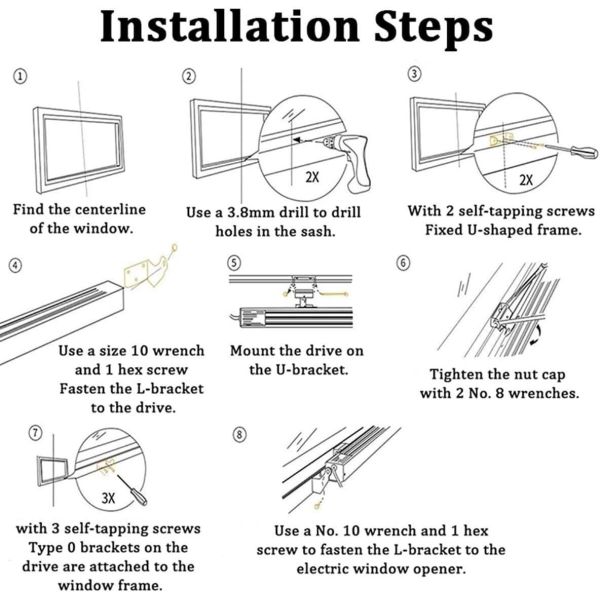 Installation Steps

①

Find the centerline of the window.

②

2X

Use a 3.8mm drill to drill holes in the sash.

③

2X

With 2 self-tapping screws Fixed U-shaped frame.

④

Use a size 10 wrench and 1 hex screw Fasten the L-bracket to the drive.

⑤

Mount the drive on the U-bracket.

⑥

Tighten the nut cap with 2 No. 8 wrenches.

⑦

3X

with 3 self-tapping screws Type 0 brackets on the drive are attached to the window frame.

⑧

Use a No. 10 wrench and 1 hex screw to fasten the L-bracket to the electric window opener.