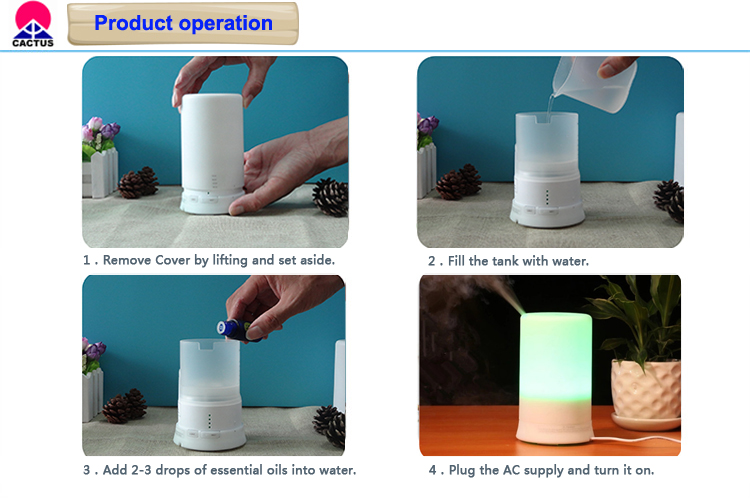 CACTUS

Product operation

1 . Remove Cover by lifting and set aside.

2 . Fill the tank with water.

3 . Add 2-3 drops of essential oils into water.

4 . Plug the AC supply and turn it on.