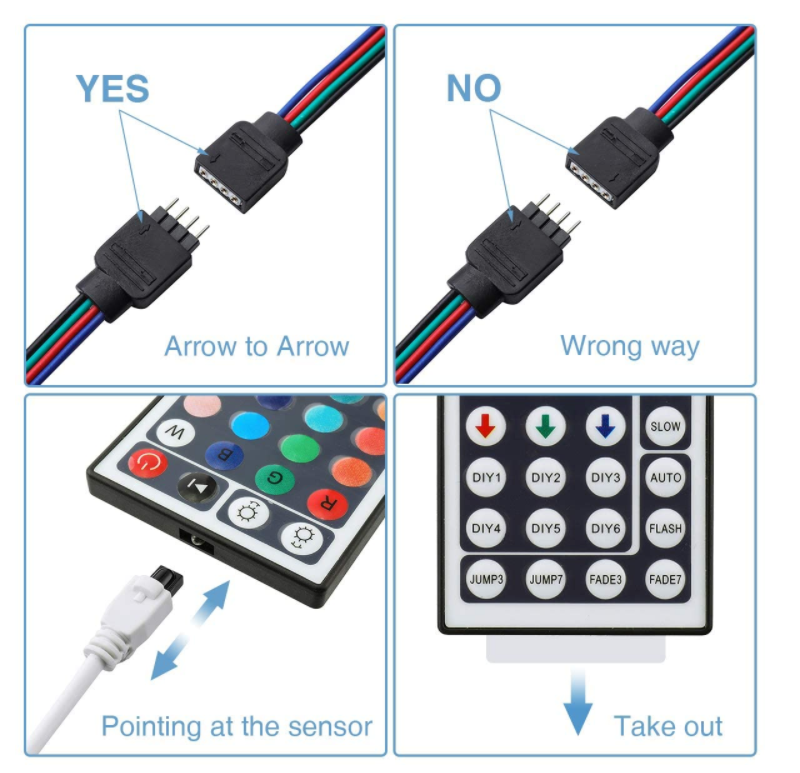 YES

Arrow to Arrow

NO

Wrong way

W
B
G
R

Pointing at the sensor

SLOW
DIY1
DIY2
DIY3
AUTO
DIY4
DIY5
DIY6
FLASH
JUMP3
JUMP7
FADE3
FADE7

Take out