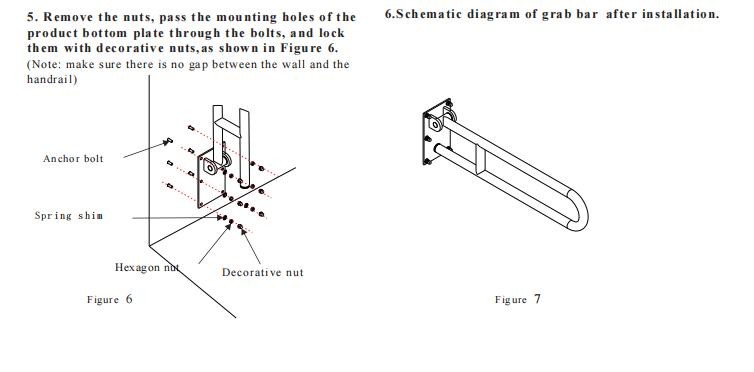 5. Remove the nuts, pass the mounting holes of the product bottom plate through the bolts, and lock them with decorative nuts,as shown in Figure 6.
(Note: make sure there is no gap between the wall and the handrail)

Anchor bolt

Spring shim

Hexagon nut

Decorative nut

Figure 6

6.Schematic diagram of grab bar after installation.

Figure 7