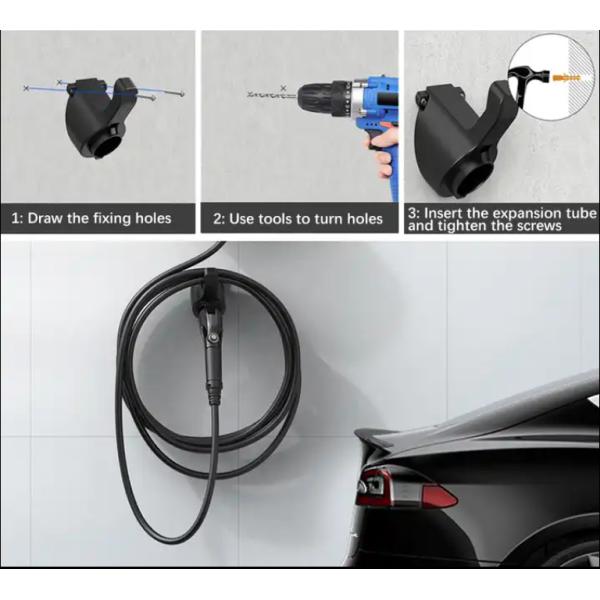 1: Draw the fixing holes

2: Use tools to turn holes

3: Insert the expansion tube and tighten the screws