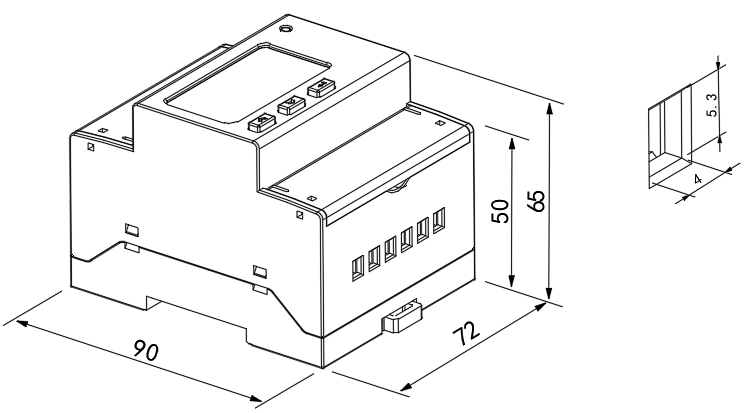 90
72
50
65
5.3
4