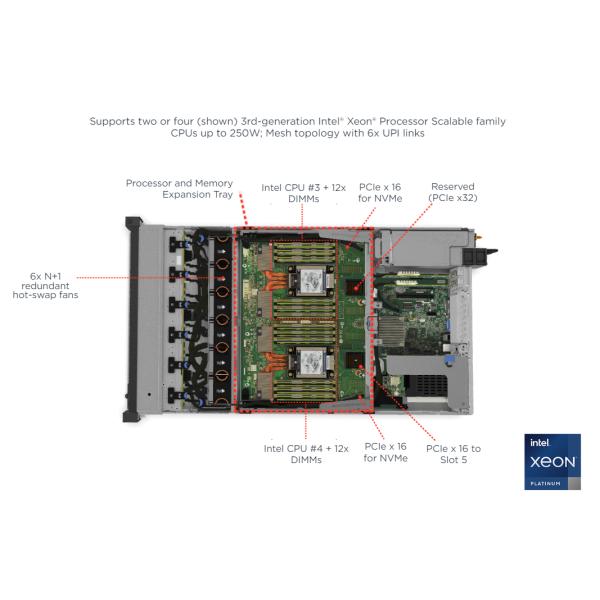 Supports two or four (shown) 3rd-generation Intel® Xeon® Processor Scalable family CPUs up to 250W; Mesh topology with 6x UPI links

Processor and Memory Expansion Tray

Intel CPU #3 + 12x DIMMs

PCIe x 16 for NVMe

Reserved (PCIe x32)

6x N+1 redundant hot-swap fans

Intel CPU #4 + 12x DIMMs

PCIe x 16 for NVMe

PCIe x 16 to Slot 5

intel
XEON
PLATINUM