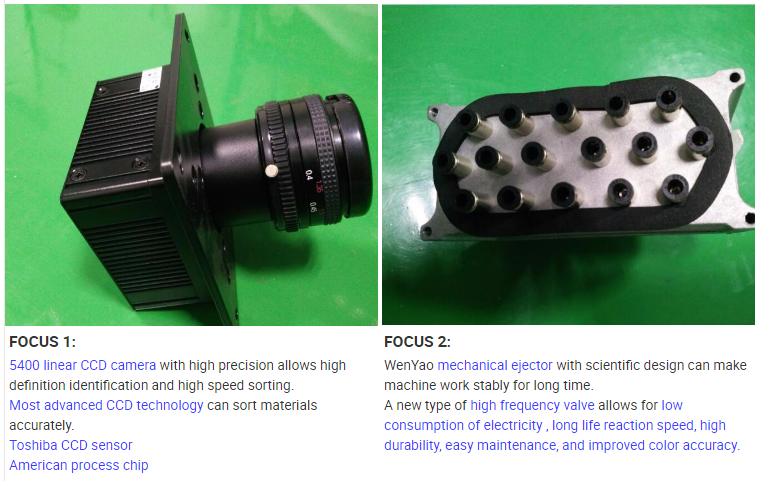 0.4 1.35 0.6

FOCUS 1:

5400 linear CCD camera with high precision allows high definition identification and high speed sorting.
Most advanced CCD technology can sort materials accurately.
Toshiba CCD sensor
American process chip

FOCUS 2:

WenYao mechanical ejector with scientific design can make machine work stably for long time.
A new type of high frequency valve allows for low consumption of electricity , long life reaction speed, high durability, easy maintenance, and improved color accuracy.