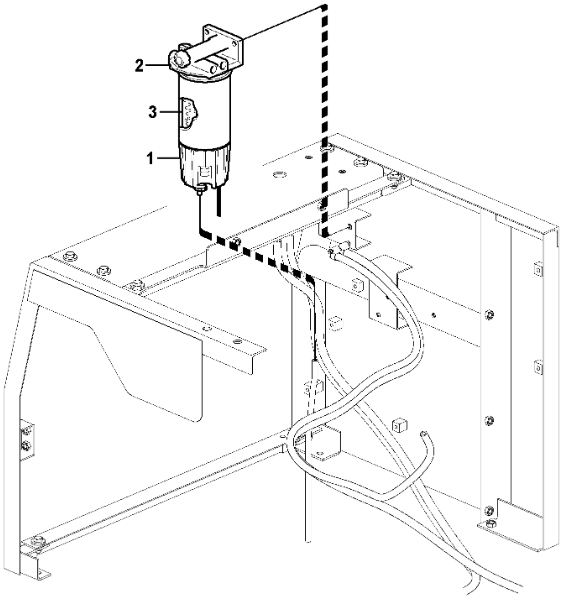 2
3
1