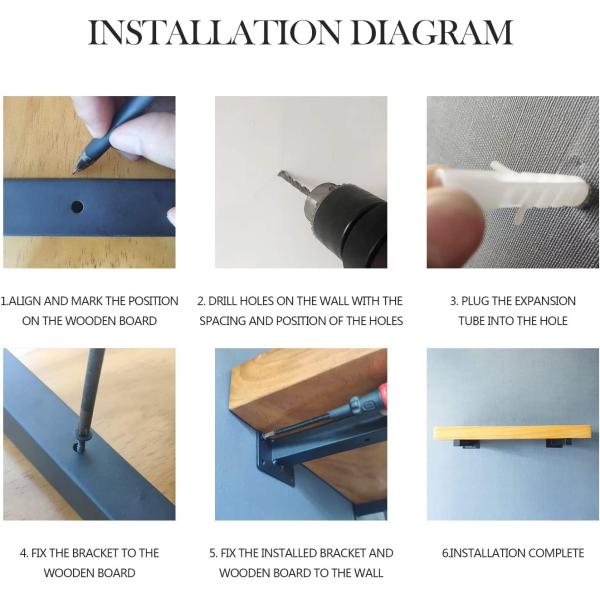 INSTALLATION DIAGRAM

1.ALIGN AND MARK THE POSITION ON THE WOODEN BOARD

2. DRILL HOLES ON THE WALL WITH THE SPACING AND POSITION OF THE HOLES

3. PLUG THE EXPANSION TUBE INTO THE HOLE

4. FIX THE BRACKET TO THE WOODEN BOARD

5. FIX THE INSTALLED BRACKET AND WOODEN BOARD TO THE WALL

6.INSTALLATION COMPLETE