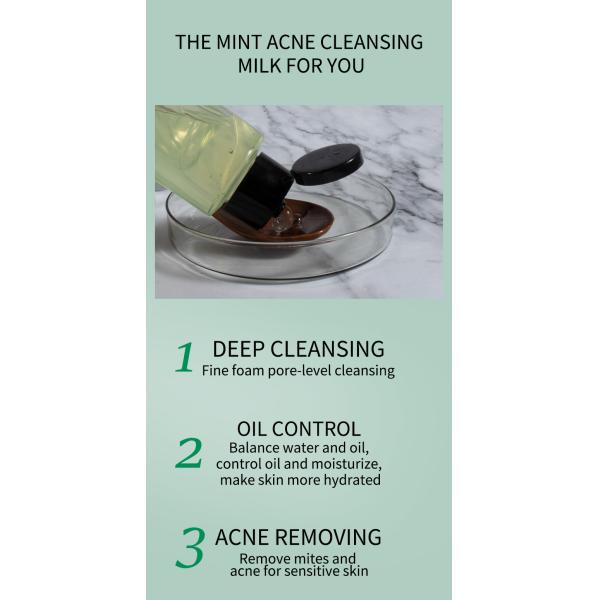 THE MINT ACNE CLEANSING MILK FOR YOU

1 DEEP CLEANSING
Fine foam pore-level cleansing

2 OIL CONTROL
Balance water and oil, control oil and moisturize, make skin more hydrated

3 ACNE REMOVING
Remove mites and acne for sensitive skin