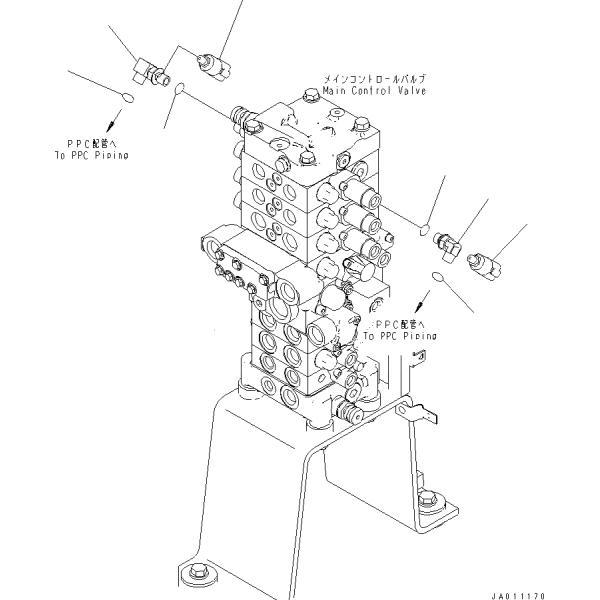 メインコントロールバルブ
Main Control Valve

PPC配管へ
To PPC Piping

PPC配管へ
To PPC Piping

JA011170