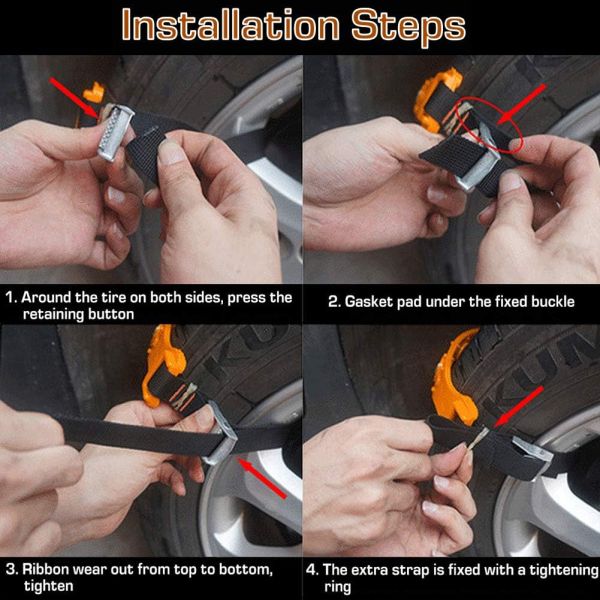 Installation Steps

1. Around the tire on both sides, press the retaining button

2. Gasket pad under the fixed buckle

3. Ribbon wear out from top to bottom, tighten

4. The extra strap is fixed with a tightening ring