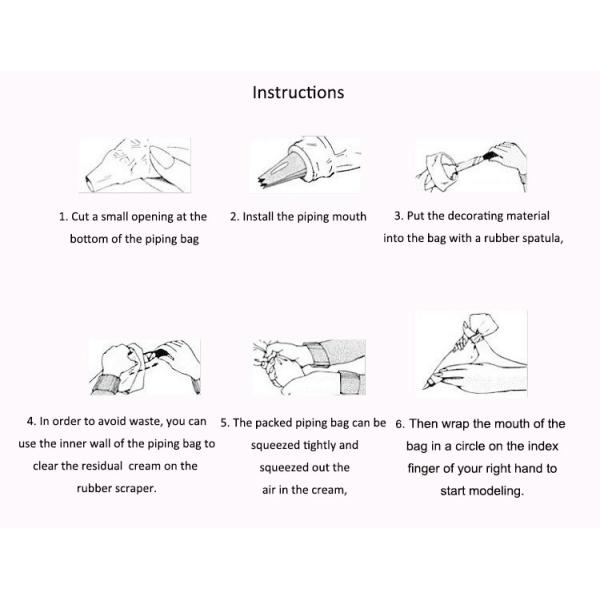 Instructions

1. Cut a small opening at the bottom of the piping bag

2. Install the piping mouth

3. Put the decorating material into the bag with a rubber spatula,

4. In order to avoid waste, you can use the inner wall of the piping bag to clear the residual cream on the rubber scraper.

5. The packed piping bag can be squeezed tightly and squeezed out the air in the cream,

6. Then wrap the mouth of the bag in a circle on the index finger of your right hand to start modeling.