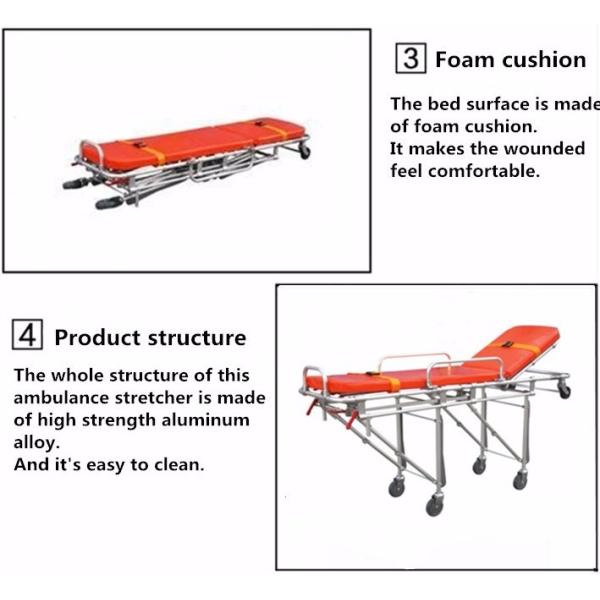 3 Foam cushion

The bed surface is made of foam cushion.
It makes the wounded feel comfortable.

4 Product structure

The whole structure of this ambulance stretcher is made of high strength aluminum alloy.
And it's easy to clean.