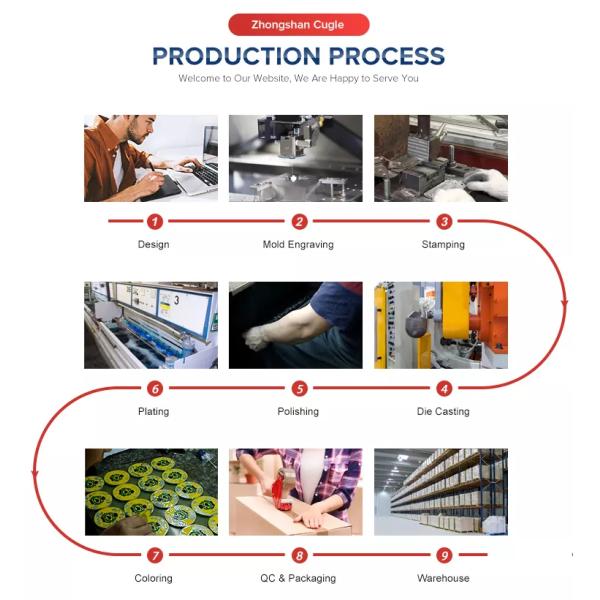 Zhongshan Cugle

PRODUCTION PROCESS

Welcome to Our Website, We Are Happy to Serve You

1
Design

2
Mold Engraving

3
Stamping

3

6
Plating

5
Polishing

4
Die Casting

7
Coloring

8
QC & Packaging

9
Warehouse