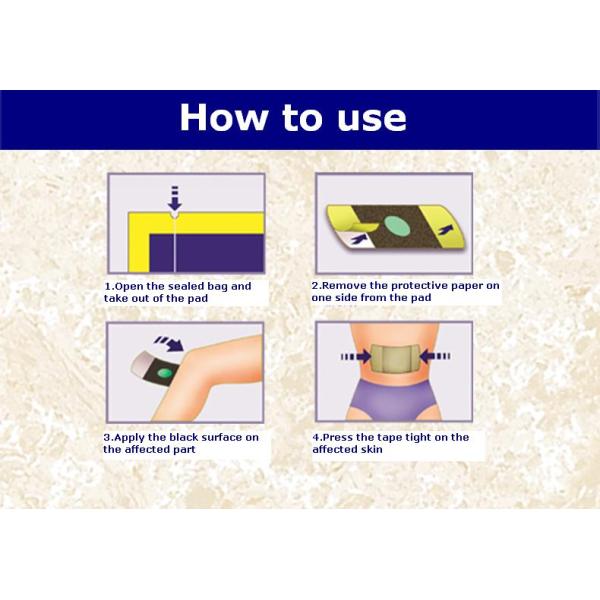 How to use

1.Open the sealed bag and take out of the pad

2.Remove the protective paper on one side from the pad

3.Apply the black surface on the affected part

4.Press the tape tight on the affected skin