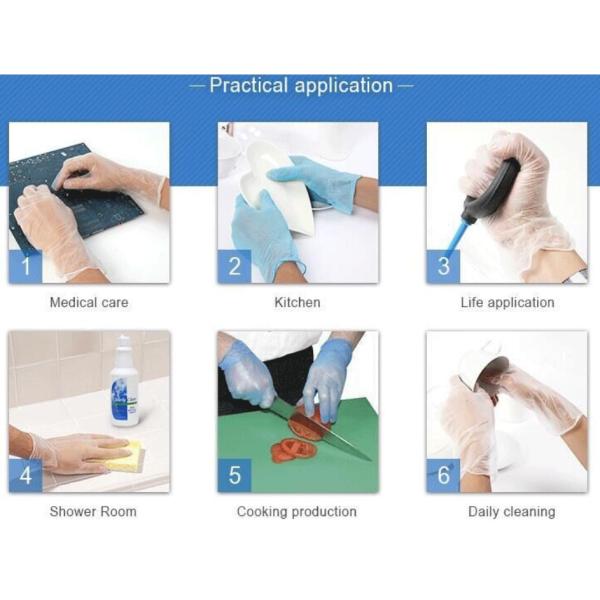 — Practical application —

1

Medical care

2

Kitchen

3

Life application

4

Shower Room

5

Cooking production

6

Daily cleaning