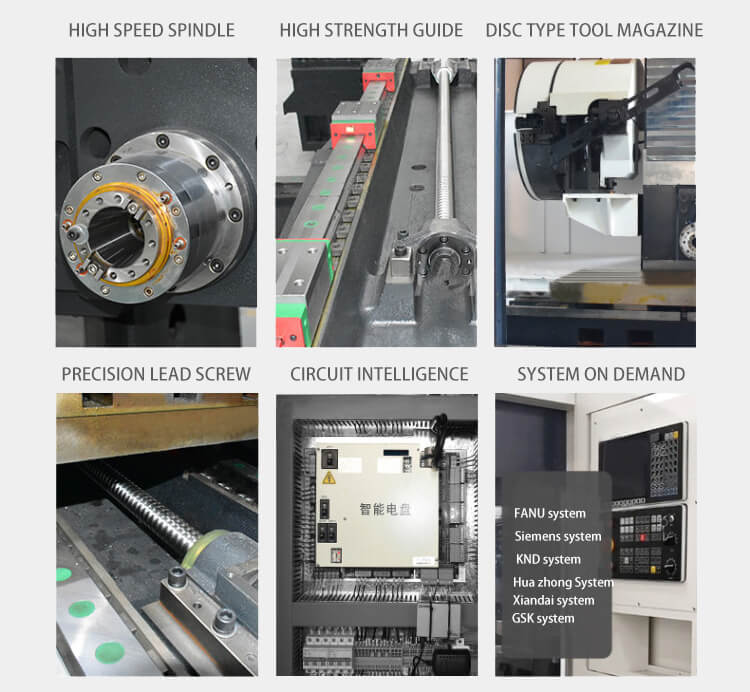 HIGH SPEED SPINDLE

HIGH STRENGTH GUIDE

DISC TYPE TOOL MAGAZINE

PRECISION LEAD SCREW

CIRCUIT INTELLIGENCE

智能电盘

SYSTEM ON DEMAND

FANU system
Siemens system
KND system
Hua zhong System
Xiandai system
GSK system