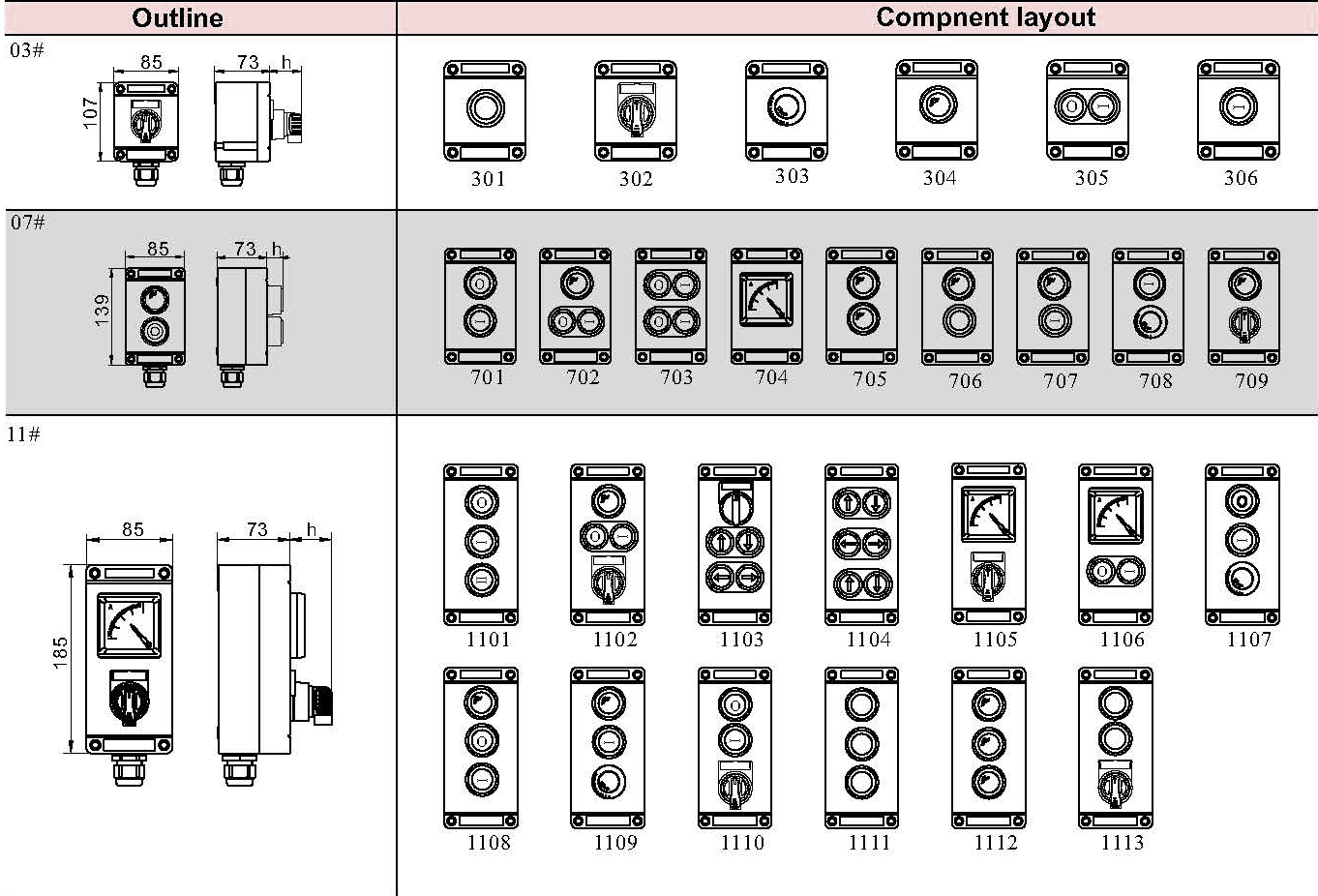 | Outline | Compnent layout |
|---|---|
| 03# 85 73 h 107 | 301 302 303 304 305 306 |
| 07# 85 73 h 139 | 701 702 703 704 705 706 707 708 709 |
| 11# 85 73 h 185 | 1101 1102 1103 1104 1105 1106 1107 1108 1109 1110 1111 1112 1113 |