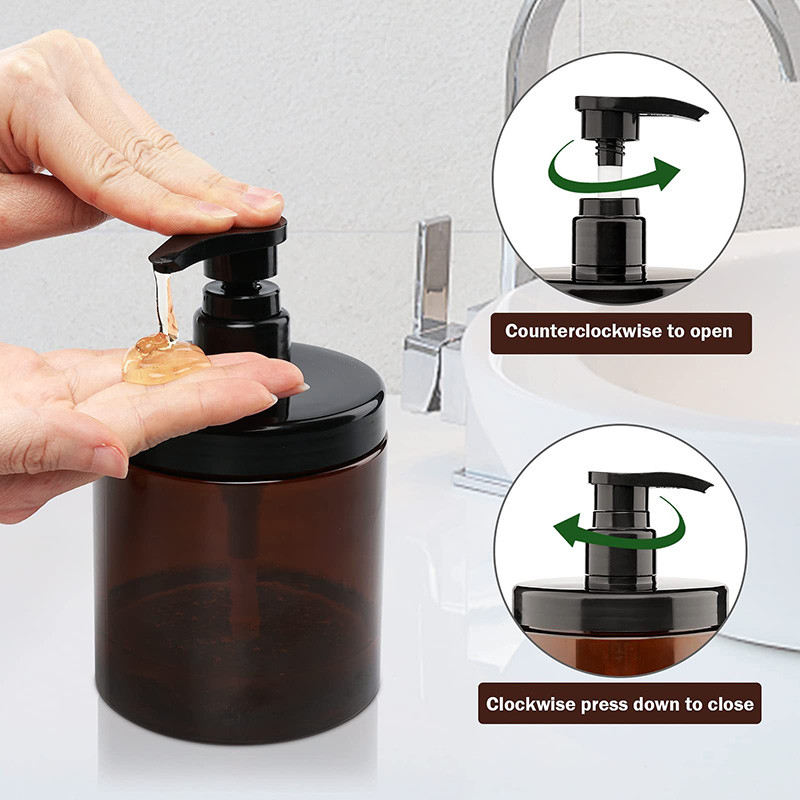 Counterclockwise to open

Clockwise press down to close