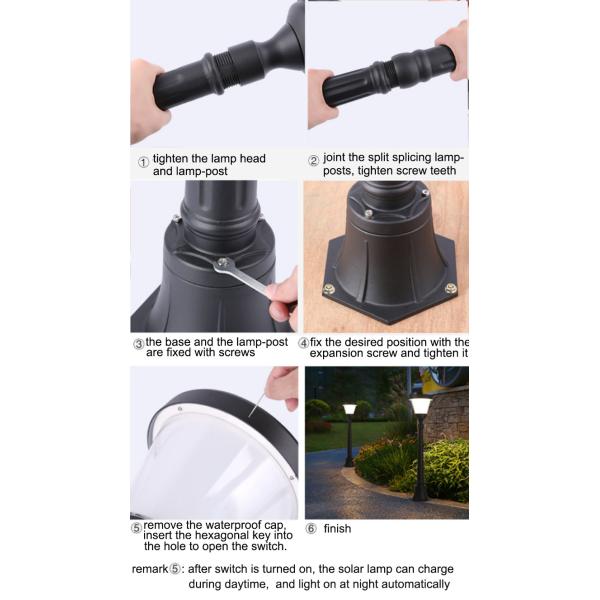 ① tighten the lamp head and lamp-post

② joint the split splicing lamp-posts, tighten screw teeth

③ the base and the lamp-post are fixed with screws

④ fix the desired position with the expansion screw and tighten it

⑤ remove the waterproof cap, insert the hexagonal key into the hole to open the switch.

⑥ finish

remark⑤: after switch is turned on, the solar lamp can charge during daytime, and light on at night automatically