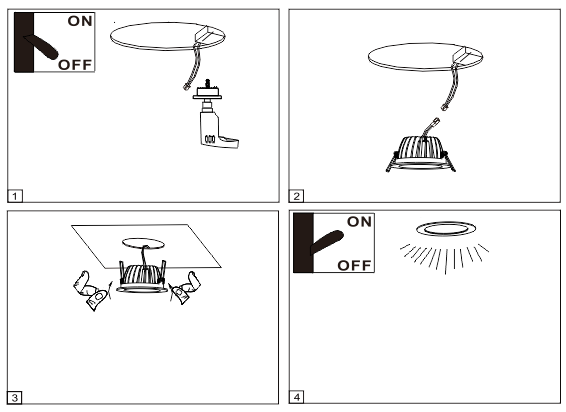 ON
OFF
1
2
3
ON
OFF
4