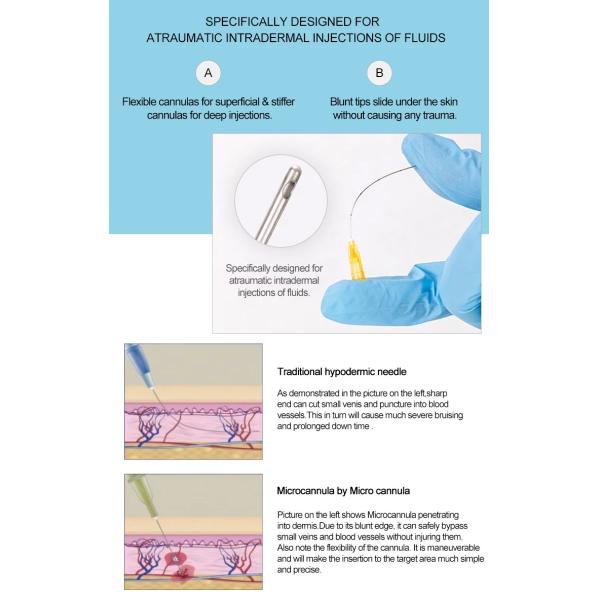 SPECIFICALLY DESIGNED FOR
ATRAUMATIC INTRADERMAL INJECTIONS OF FLUIDS

A

Flexible cannulas for superficial & stiffer cannulas for deep injections.

B

Blunt tips slide under the skin without causing any trauma.

Specifically designed for atraumatic intradermal injections of fluids.

Traditional hypodermic needle

As demonstrated in the picture on the left,sharp end can cut small venis and puncture into blood vessels.This in turn will cause much severe bruising and prolonged down time .

Microcannula by Micro cannula

Picture on the left shows Microcannula penetrating into dermis.Due to its blunt edge, it can safely bypass small veins and blood vessels without injuring them. Also note the flexibility of the cannula. It is maneuverable and will make the insertion to the target area much simple and precise.