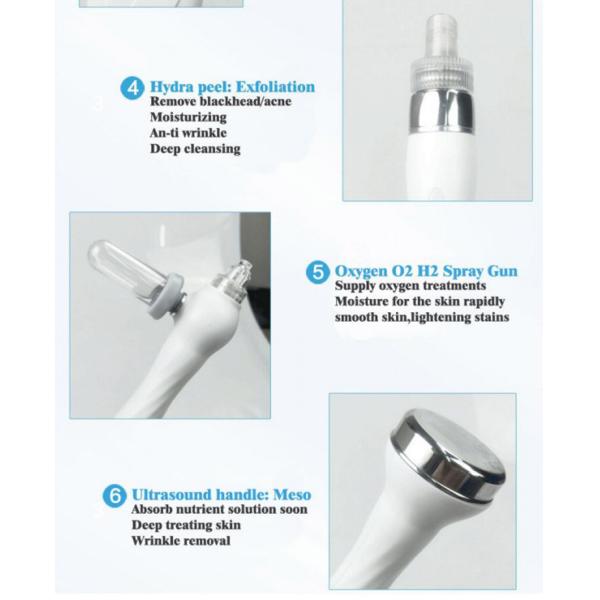 4 Hydra peel: Exfoliation
Remove blackhead/acne
Moisturizing
An-ti wrinkle
Deep cleansing

5 Oxygen O2 H2 Spray Gun
Supply oxygen treatments
Moisture for the skin rapidly
smooth skin,lightening stains

6 Ultrasound handle: Meso
Absorb nutrient solution soon
Deep treating skin
Wrinkle removal