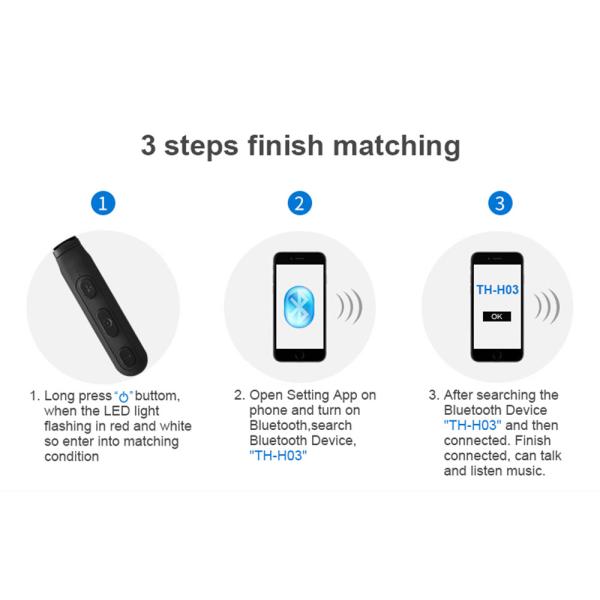 3 steps finish matching

1

2

3

TH-H03

OK

1. Long press "⏻" buttom, when the LED light flashing in red and white so enter into matching condition

2. Open Setting App on phone and turn on Bluetooth,search Bluetooth Device, "TH-H03"

3. After searching the Bluetooth Device "TH-H03" and then connected. Finish connected, can talk and listen music.