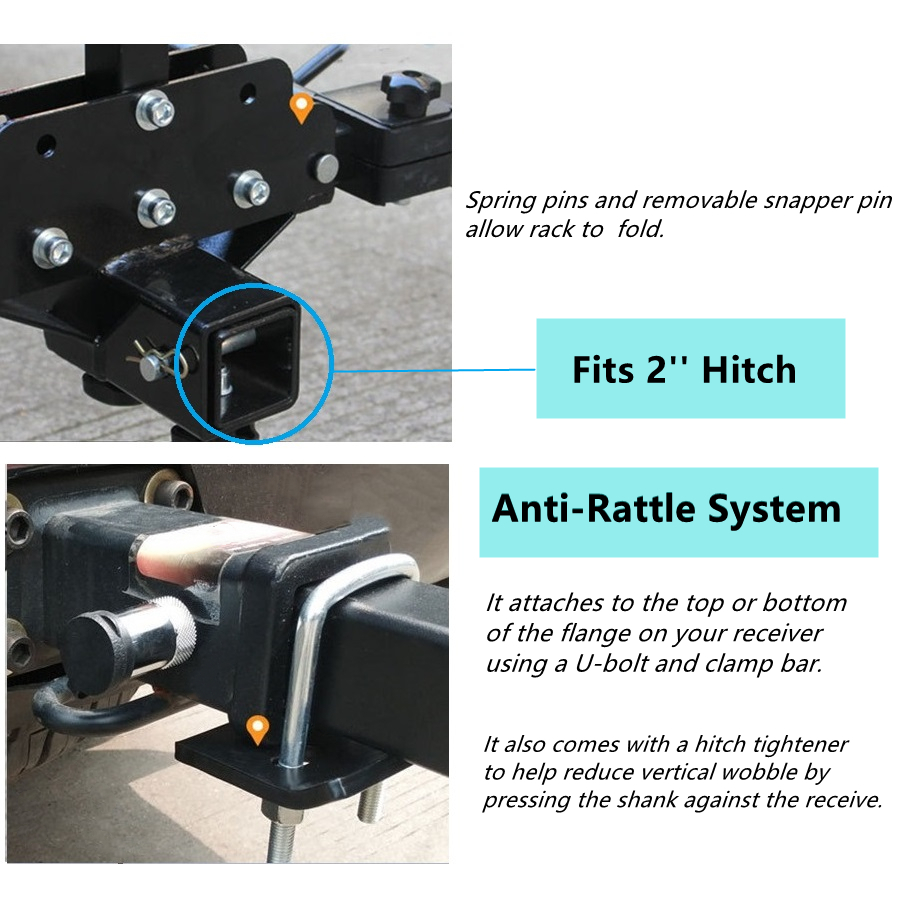 Spring pins and removable snapper pin allow rack to fold.

Fits 2'' Hitch

Anti-Rattle System

It attaches to the top or bottom of the flange on your receiver using a U-bolt and clamp bar.

It also comes with a hitch tightener to help reduce vertical wobble by pressing the shank against the receive.