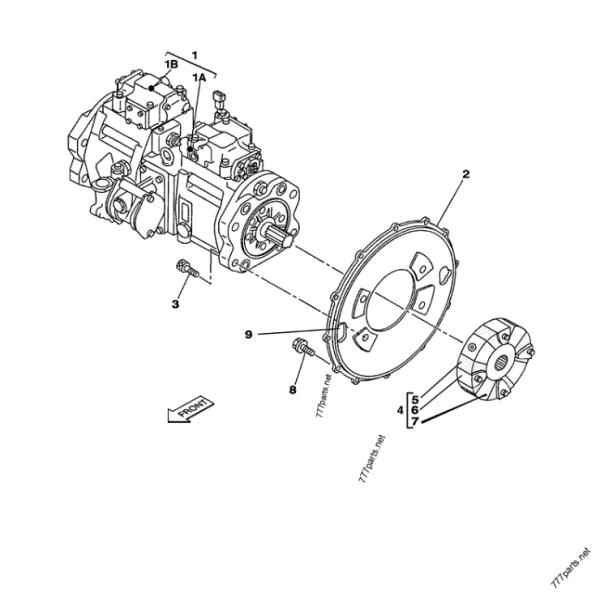 1
1B
1A
2
3
9
8
FRONT
777parts.net
4
5
6
7
777parts.net
777parts.net