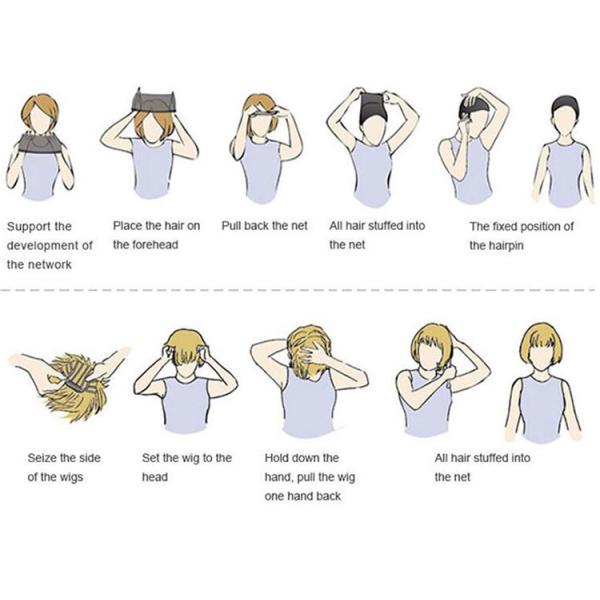 Support the development of the network

Place the hair on the forehead

Pull back the net

All hair stuffed into the net

The fixed position of the hairpin

Seize the side of the wigs

Set the wig to the head

Hold down the hand, pull the wig one hand back

All hair stuffed into the net