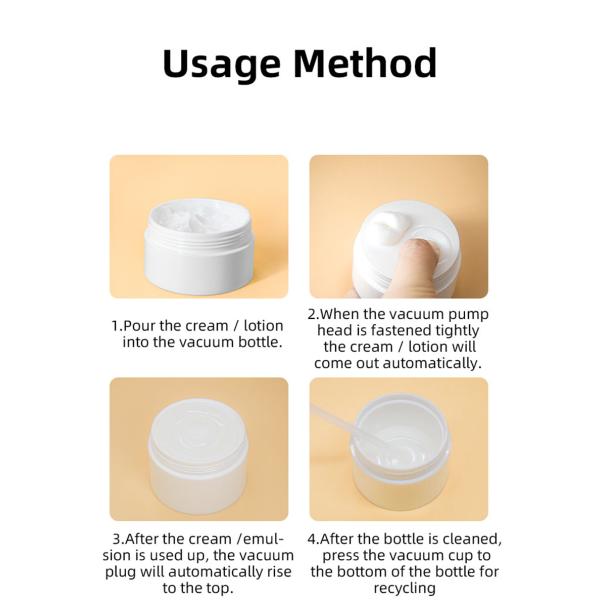 Usage Method

1.Pour the cream / lotion into the vacuum bottle.

2.When the vacuum pump head is fastened tightly the cream / lotion will come out automatically.

3.After the cream /emulsion is used up, the vacuum plug will automatically rise to the top.

4.After the bottle is cleaned, press the vacuum cup to the bottom of the bottle for recycling