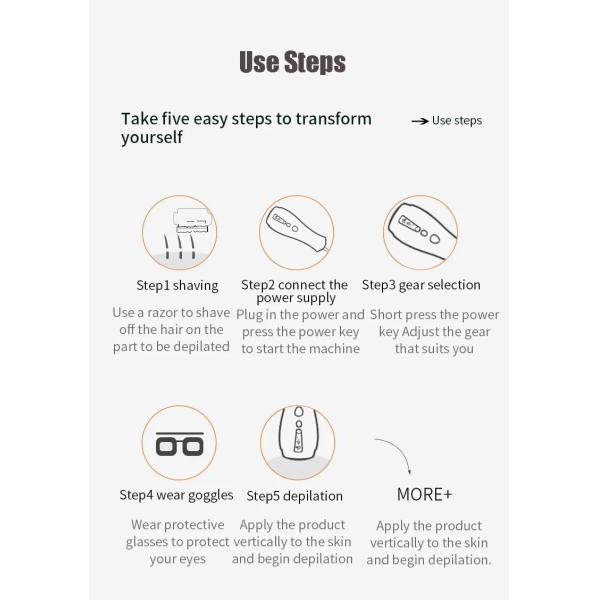 Use Steps

Take five easy steps to transform yourself

→ Use steps

Step1 shaving

Use a razor to shave off the hair on the part to be depilated

Step2 connect the power supply

Plug in the power and press the power key to start the machine

Step3 gear selection

Short press the power key Adjust the gear that suits you

Step4 wear goggles

Wear protective glasses to protect your eyes

Step5 depilation

Apply the product vertically to the skin and begin depilation

MORE+

Apply the product vertically to the skin and begin depilation.