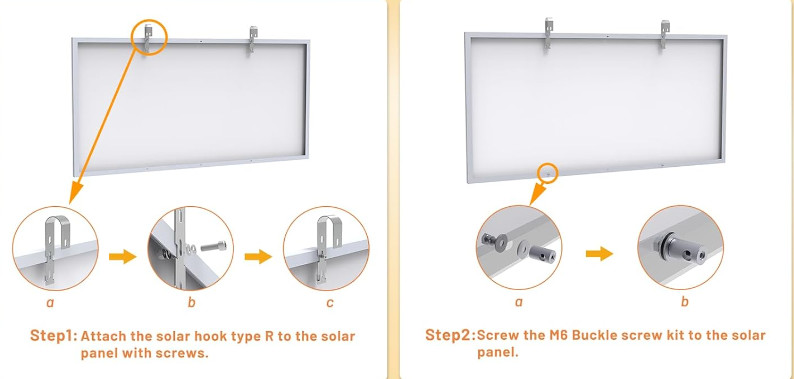 a

b

c

Step1: Attach the solar hook type R to the solar panel with screws.

a

b

Step2: Screw the M6 Buckle screw kit to the solar panel.