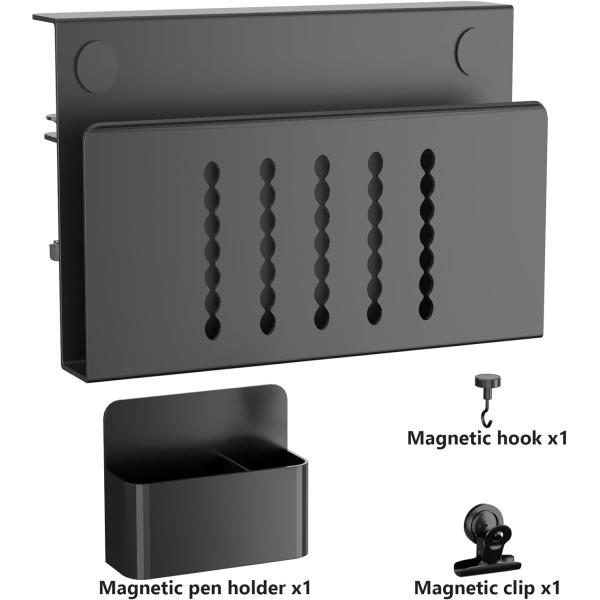 Magnetic hook x1

Magnetic pen holder x1

Magnetic clip x1