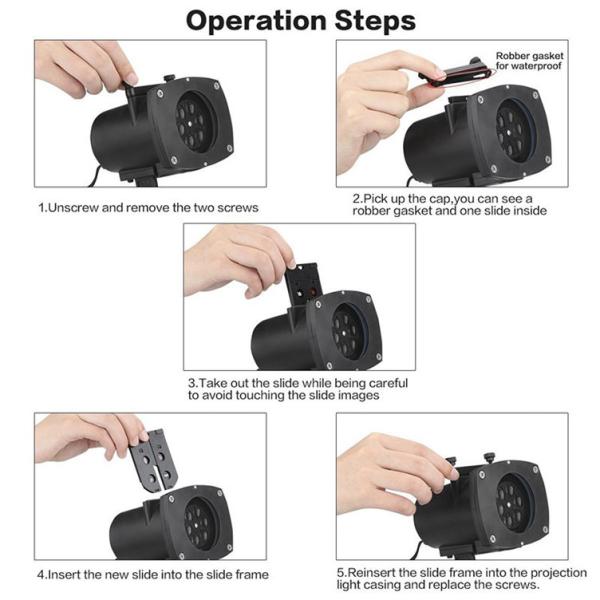 Operation Steps

1.Unscrew and remove the two screws

Robber gasket for waterproof

2.Pick up the cap,you can see a robber gasket and one slide inside

3.Take out the slide while being careful to avoid touching the slide images

4.Insert the new slide into the slide frame

5.Reinsert the slide frame into the projection light casing and replace the screws.