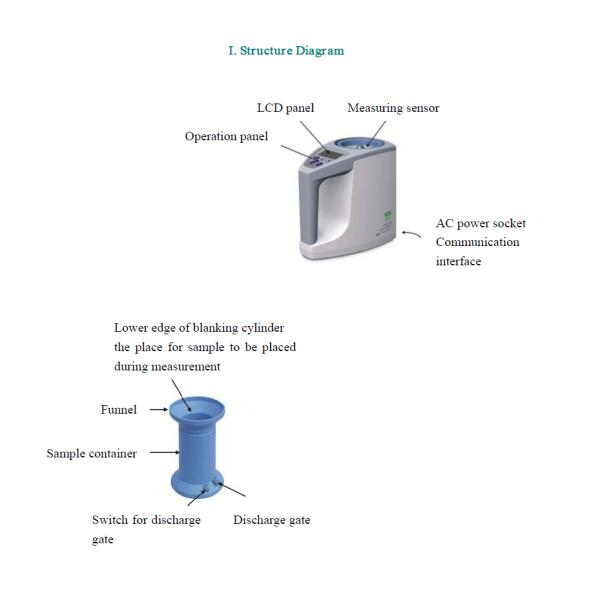 I. Structure Diagram

LCD panel

Measuring sensor

Operation panel

AC power socket
Communication interface

Lower edge of blanking cylinder the place for sample to be placed during measurement

Funnel

Sample container

Switch for discharge gate

Discharge gate