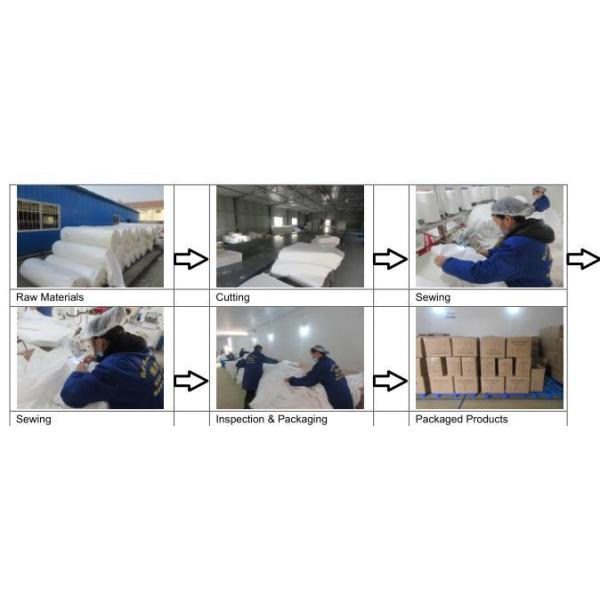 Raw Materials

Cutting

Sewing

Sewing

Inspection & Packaging

Packaged Products