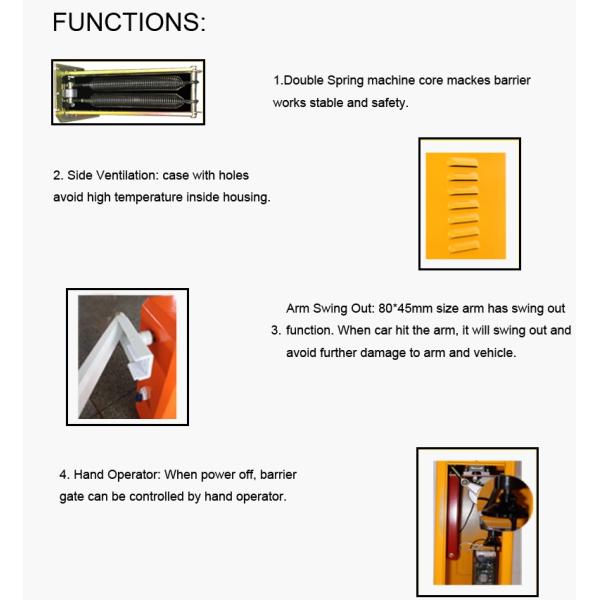 FUNCTIONS:

1.Double Spring machine core mackes barrier works stable and safety.

2. Side Ventilation: case with holes avoid high temperature inside housing.

3. Arm Swing Out: 80*45mm size arm has swing out function. When car hit the arm, it will swing out and avoid further damage to arm and vehicle.

4. Hand Operator: When power off, barrier gate can be controlled by hand operator.