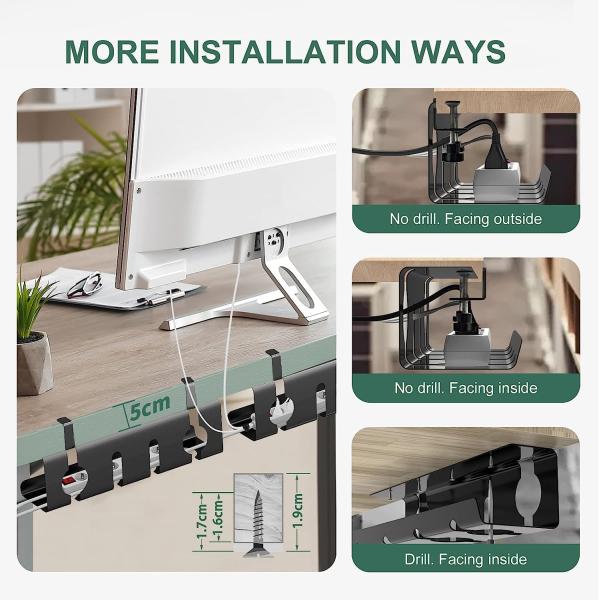 MORE INSTALLATION WAYS

5cm

1.7cm
1.6cm
1.9cm

No drill. Facing outside

No drill. Facing inside

Drill. Facing inside