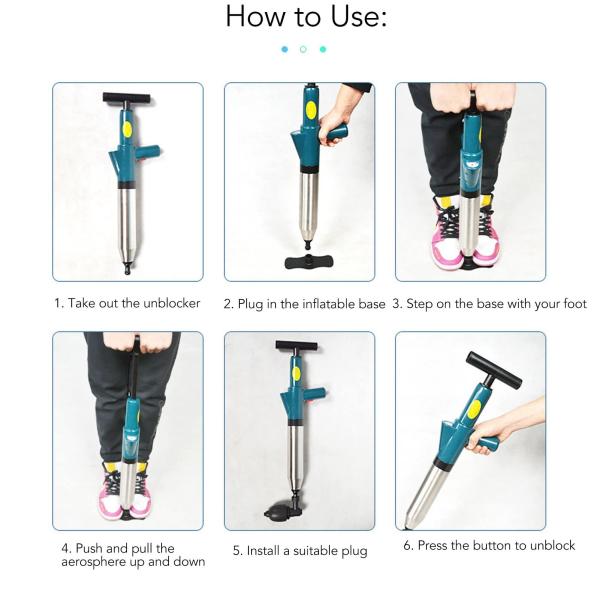 How to Use:

1. Take out the unblocker

2. Plug in the inflatable base

3. Step on the base with your foot

4. Push and pull the aerosphere up and down

5. Install a suitable plug

6. Press the button to unblock