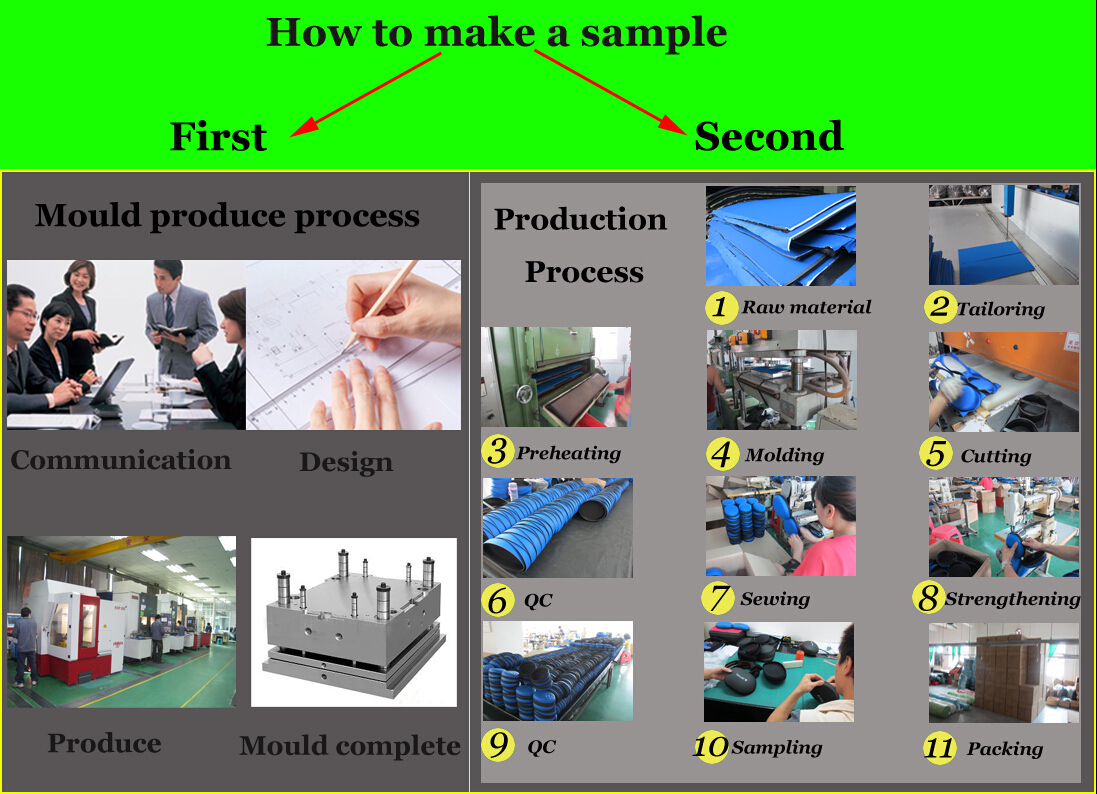 How to make a sample

First

Second

Mould produce process

Communication

Design

Produce

Mould complete

Production Process

1 Raw material

2 Tailoring

3 Preheating

4 Molding

5 Cutting

6 QC

7 Sewing

8 Strengthening

9 QC

10 Sampling

11 Packing