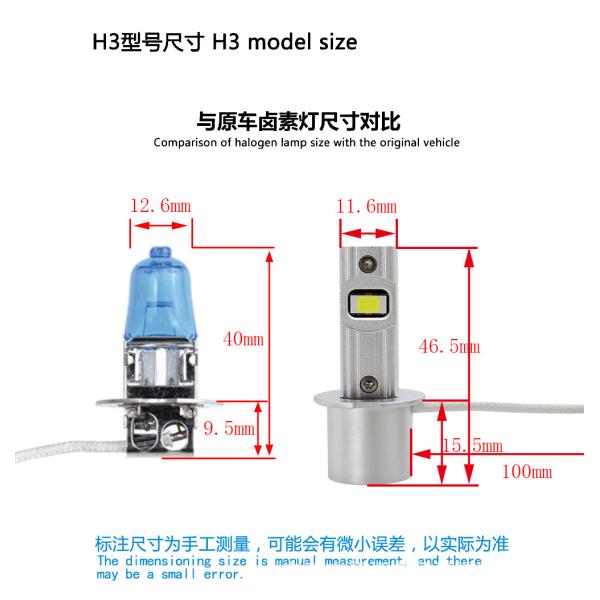 H3型号尺寸 H3 model size

与原车卤素灯尺寸对比
Comparison of halogen lamp size with the original vehicle

12.6mm

40mm

9.5mm

11.6mm

46.5mm

15.5mm

100mm

标注尺寸为手工测量，可能会有微小误差，以实际为准
The dimensioning size is manual measurement, and there may be a small error.