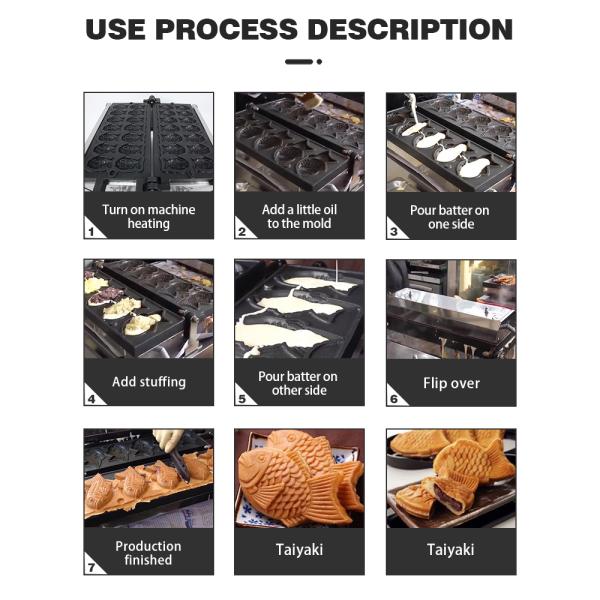 USE PROCESS DESCRIPTION

Turn on machine heating
1

Add a little oil to the mold
2

Pour batter on one side
3

Add stuffing
4

Pour batter on other side
5

Flip over
6

Production finished
7

Taiyaki

Taiyaki